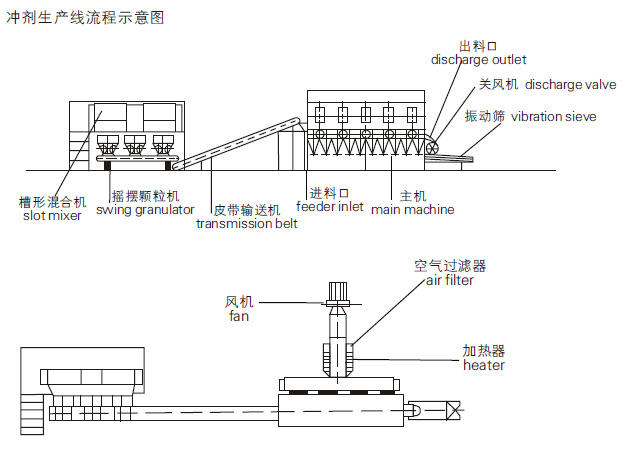 冲剂生产线流程示意图

出料口
discharge outlet

关风机 discharge valve

振动筛 vibration sieve

槽形混合机
slot mixer

摇摆颗粒机
swing granulator

皮带输送机
transmission belt

进料口
feeder inlet

主机
main machine

空气过滤器
air filter

风机
fan

加热器
heater